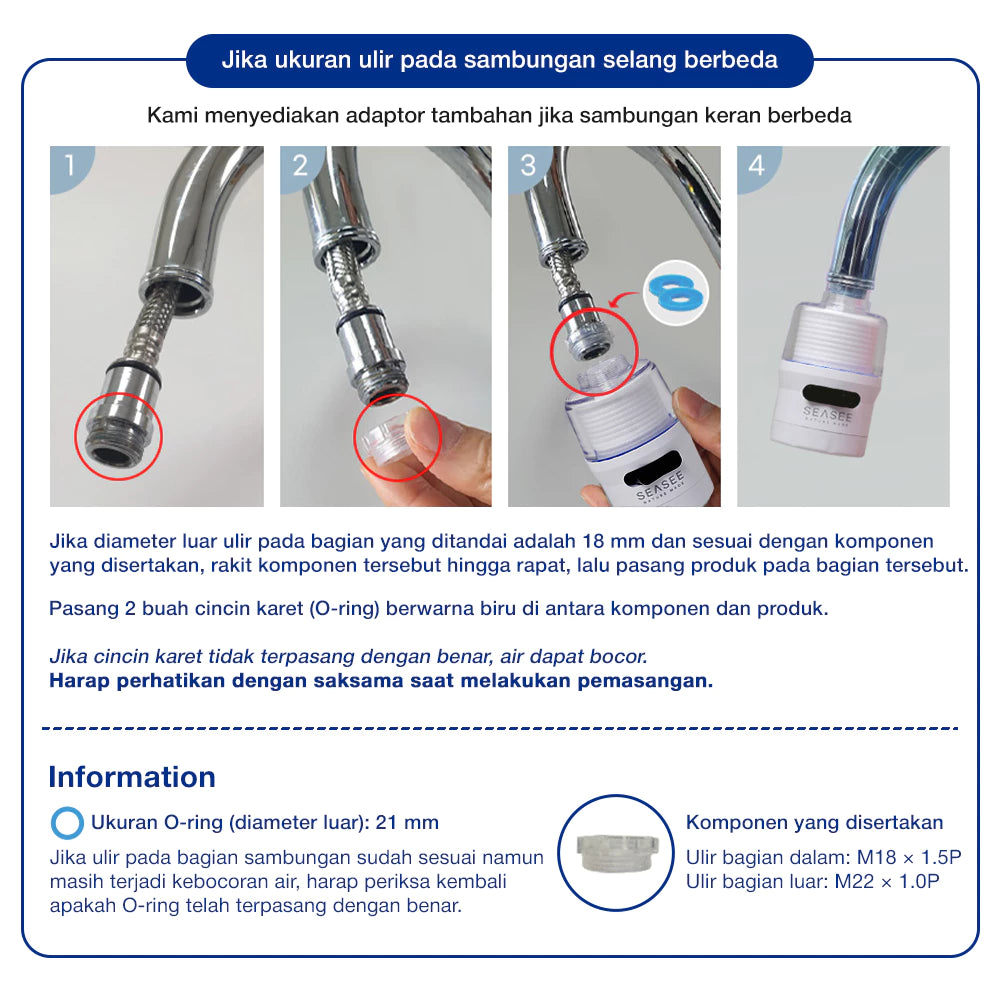 Jika ukuran ulir pada sambungan selang berbeda

Kami menyediakan adaptor tambahan jika sambungan keran berbeda

1

2

3

SEASEE

4

SEASEE

Jika diameter luar ulir pada bagian yang ditandai adalah 18 mm dan sesuai dengan komponen yang disertakan, rakit komponen tersebut hingga rapat, lalu pasang produk pada bagian tersebut.

Pasang 2 buah cincin karet (O-ring) berwarna biru di antara komponen dan produk.

Jika cincin karet tidak terpasang dengan benar, air dapat bocor.
Harap perhatikan dengan saksama saat melakukan pemasangan.

Information

Ukuran O-ring (diameter luar): 21 mm

Jika ulir pada bagian sambungan sudah sesuai namun masih terjadi kebocoran air, harap periksa kembali apakah O-ring telah terpasang dengan benar.

Komponen yang disertakan

Ulir bagian dalam: M18 × 1.5P
Ulir bagian luar: M22 × 1.0P