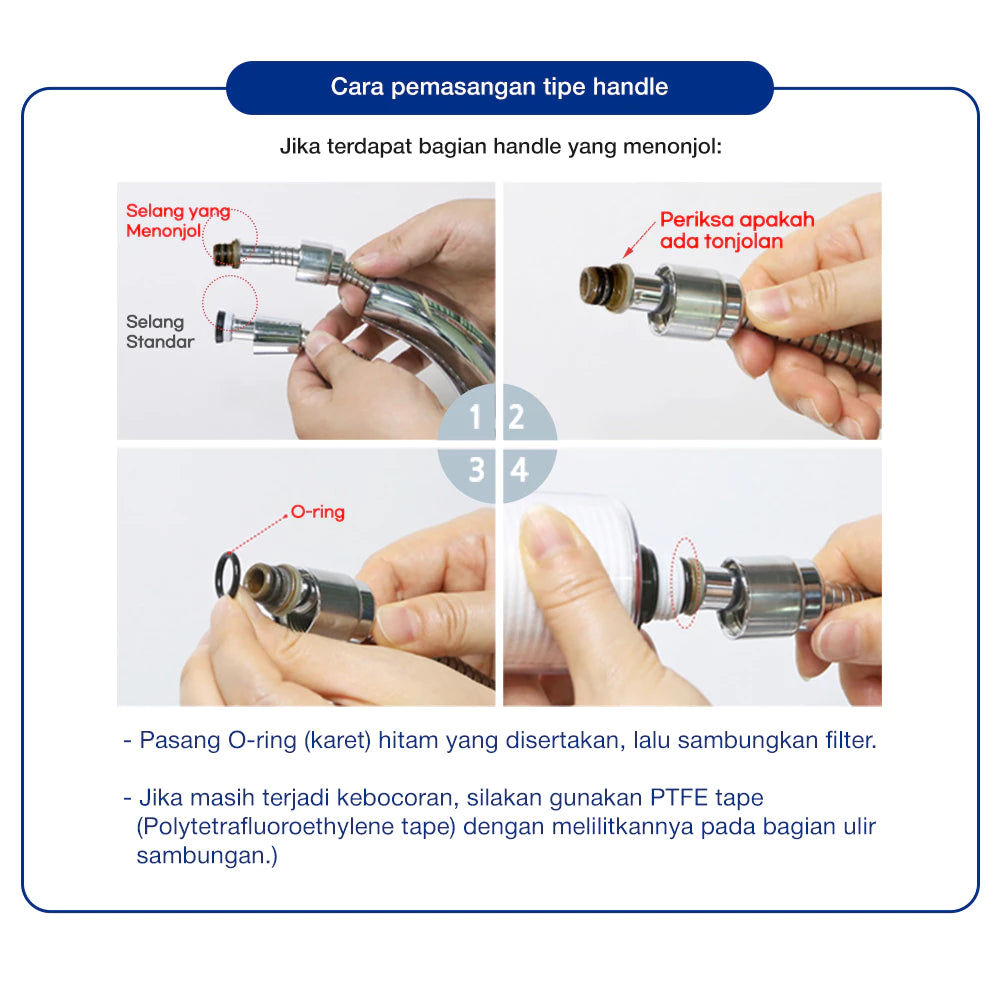 Cara pemasangan tipe handle

Jika terdapat bagian handle yang menonjol:

Selang yang Menonjol

Selang Standar

Periksa apakah ada tonjolan

1 2
3 4

O-ring

- Pasang O-ring (karet) hitam yang disertakan, lalu sambungkan filter.

- Jika masih terjadi kebocoran, silakan gunakan PTFE tape (Polytetrafluoroethylene tape) dengan melilitkannya pada bagian ulir sambungan.)