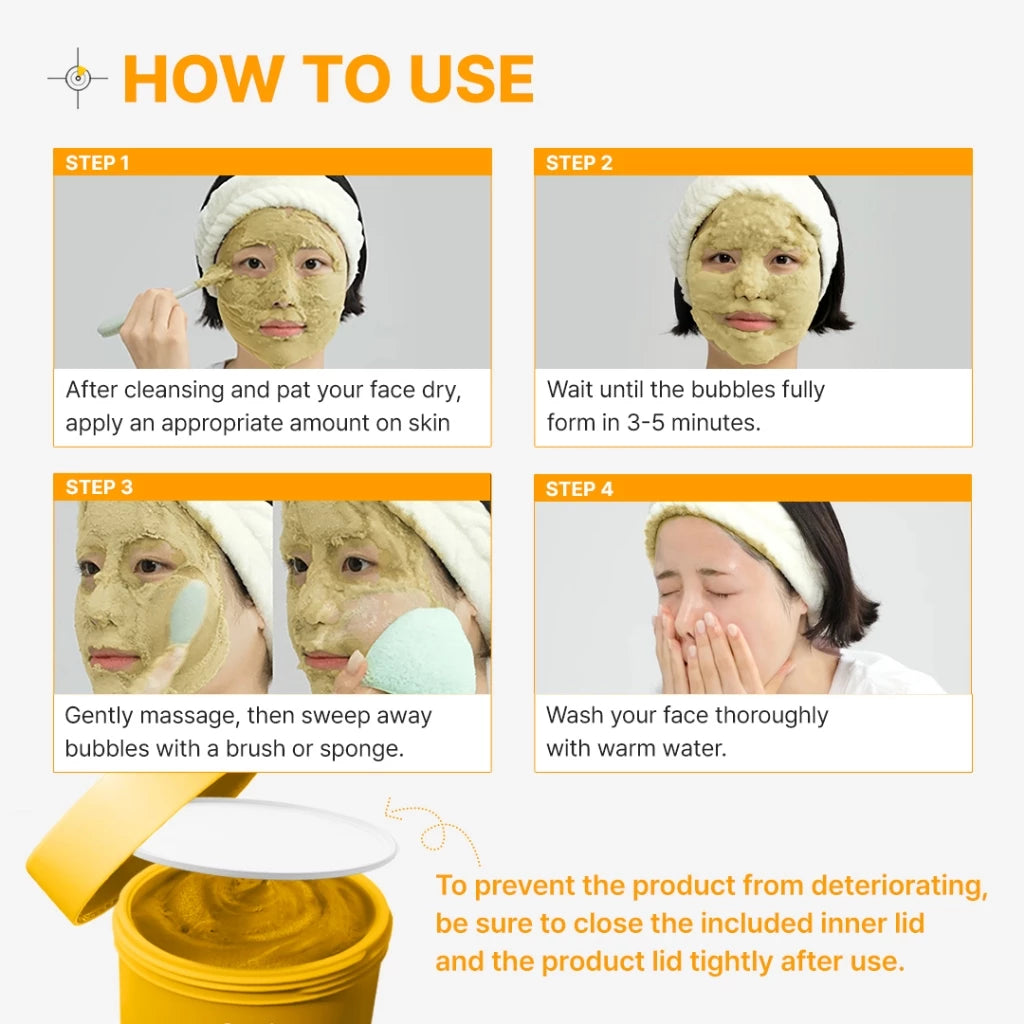 HOW TO USE

STEP 1

After cleansing and pat your face dry, apply an appropriate amount on skin

STEP 2

Wait until the bubbles fully form in 3-5 minutes.

STEP 3

Gently massage, then sweep away bubbles with a brush or sponge.

STEP 4

Wash your face thoroughly with warm water.

To prevent the product from deteriorating, be sure to close the included inner lid and the product lid tightly after use.