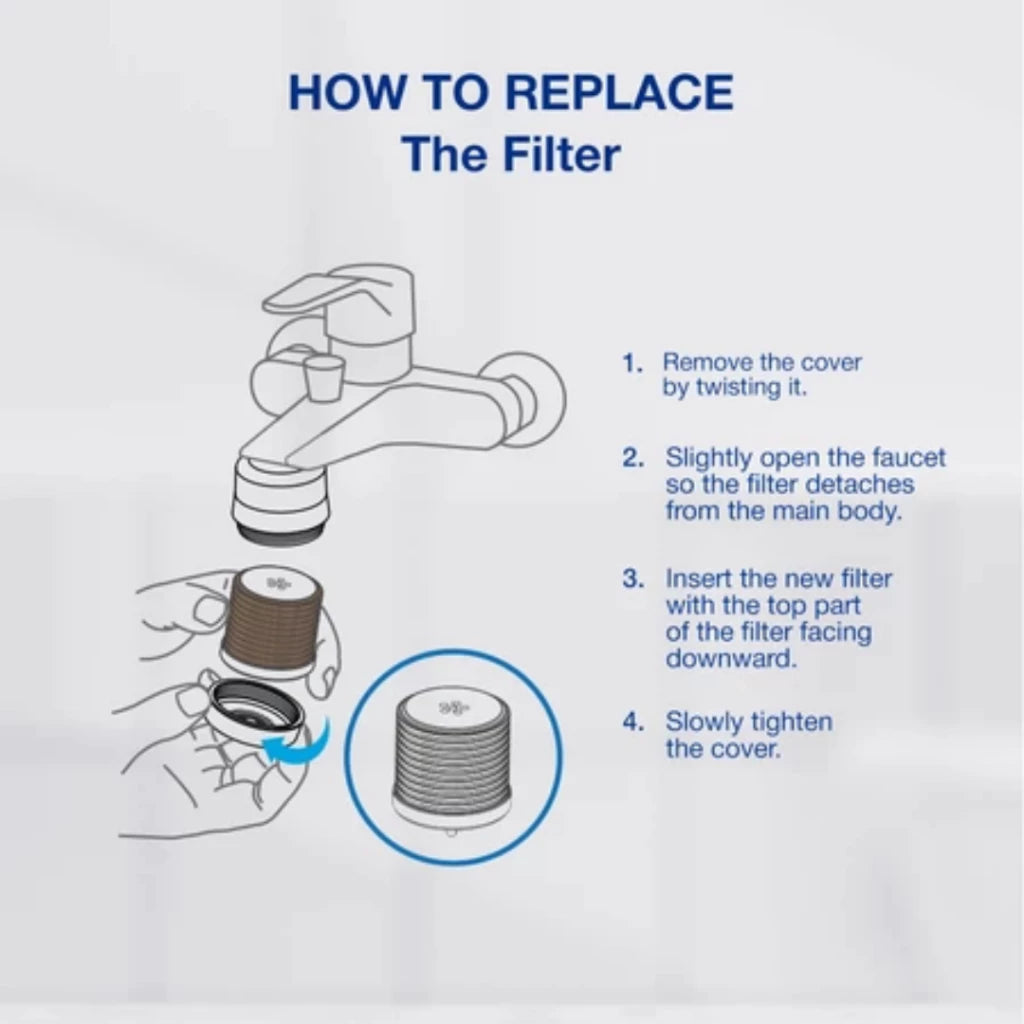 HOW TO REPLACE
The Filter

1. Remove the cover by twisting it.

2. Slightly open the faucet so the filter detaches from the main body.

3. Insert the new filter with the top part of the filter facing downward.

4. Slowly tighten the cover.