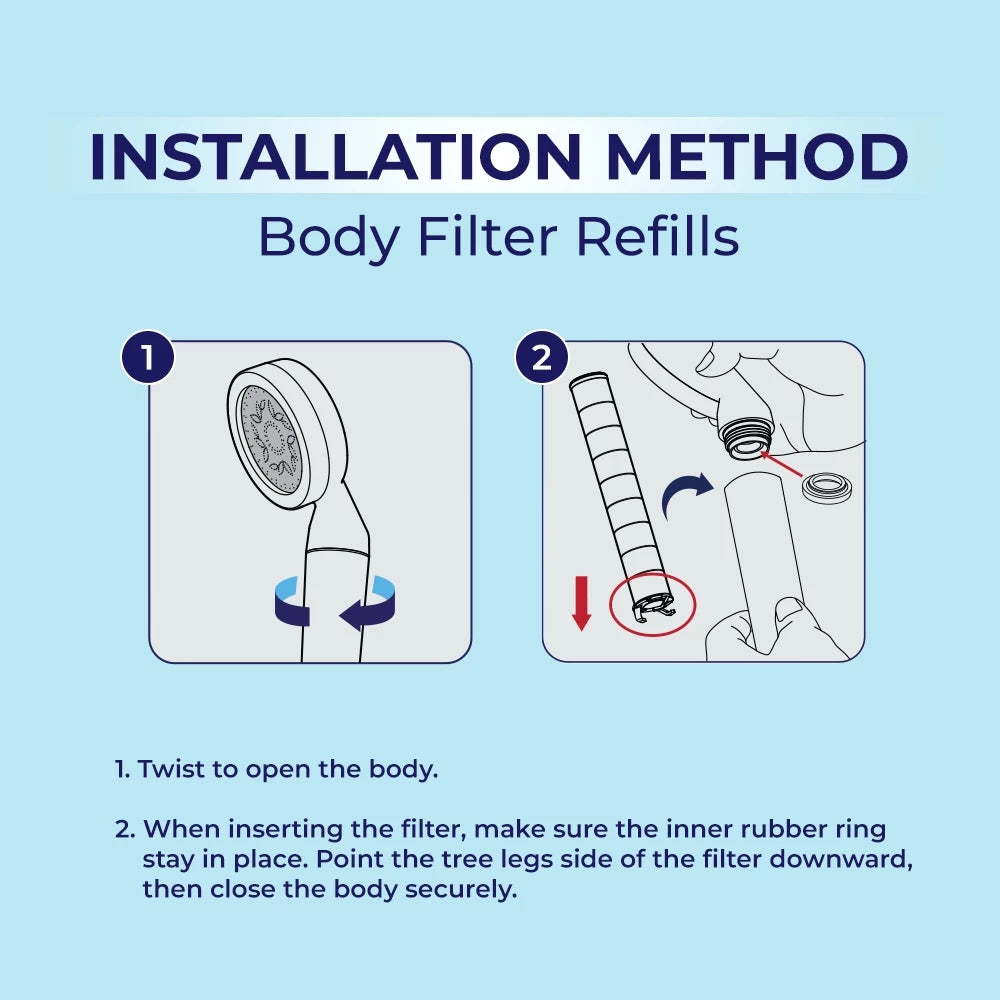 INSTALLATION METHOD
Body Filter Refills

1

2

1. Twist to open the body.

2. When inserting the filter, make sure the inner rubber ring stay in place. Point the tree legs side of the filter downward, then close the body securely.